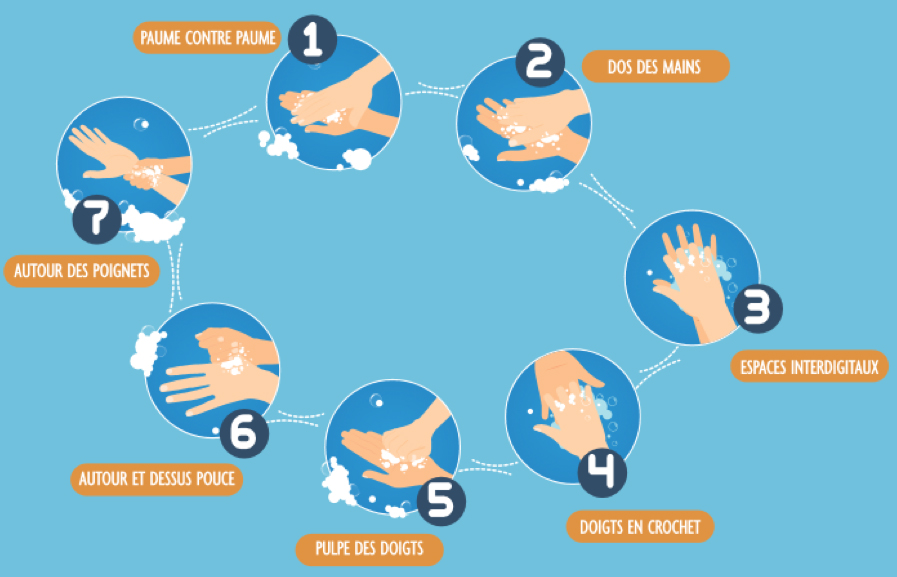 1 PAUME CONTRE PAUME

2 DOS DES MAINS

3 ESPACES INTERDIGITAUX

4 DOIGTS EN CROCHET

5 PULPE DES DOIGTS

6 AUTOUR ET DESSUS POUCE

7 AUTOUR DES POIGNETS